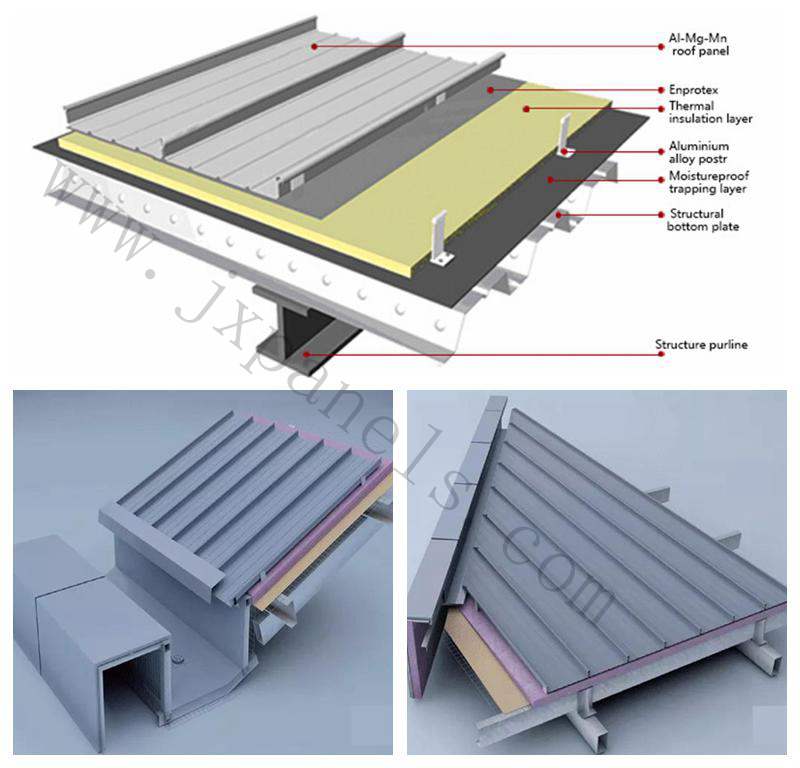 Al-Mg-Mn roof panel

Enprotex

Thermal insulation layer

Aluminium alloy postr

Moistureproof trapping layer

Structural bottom plate

Structure purline

www.jxpanels.com