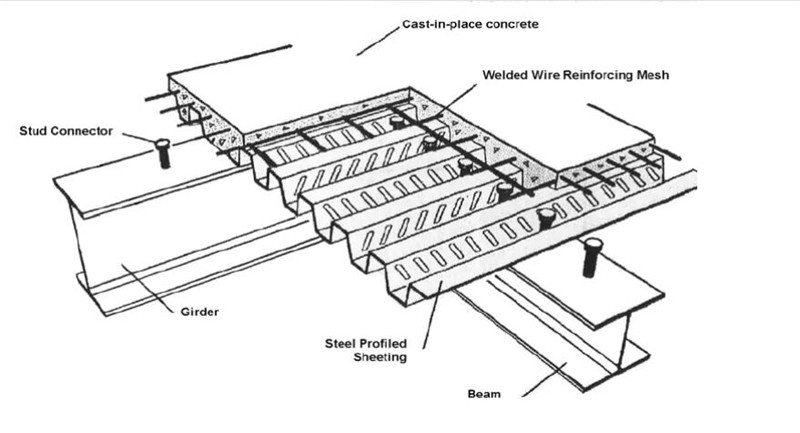 Cast-in-place concrete

Welded Wire Reinforcing Mesh

Stud Connector

Girder

Steel Profiled Sheeting

Beam