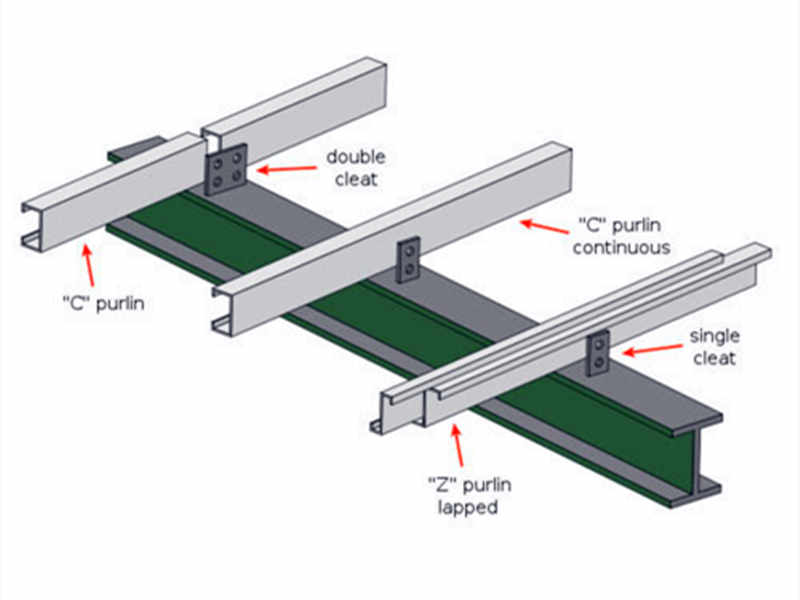 double cleat

"C" purlin continuous

"C" purlin

single cleat

"Z" purlin lapped